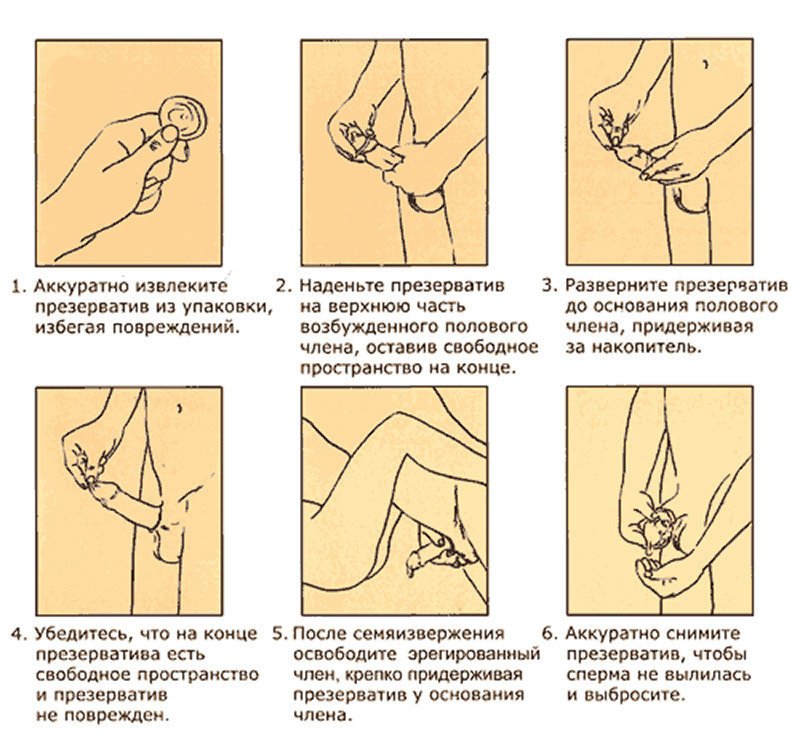 1. Аккуратно извлеките презерватив из упаковки, избегая повреждений.

2. Наденьте презерватив на верхнюю часть возбужденного полового члена, оставив свободное пространство на конце.

3. Разверните презерватив до основания полового члена, придерживая за накопитель.

4. Убедитесь, что на конце презерватива есть свободное пространство и презерватив не поврежден.

5. После семяизвержения освободите эрегированный член, крепко придерживая презерватив у основания члена.

6. Аккуратно снимите презерватив, чтобы сперма не вылилась и выбросите.