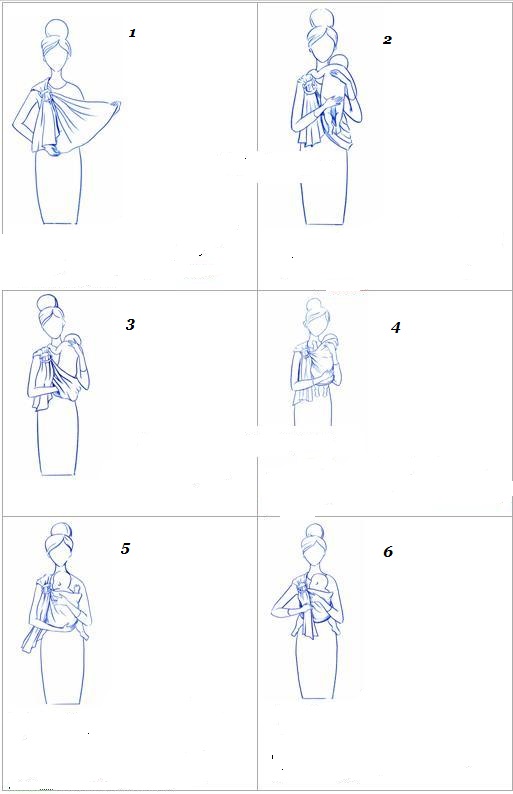 1

2

3

4

5

6